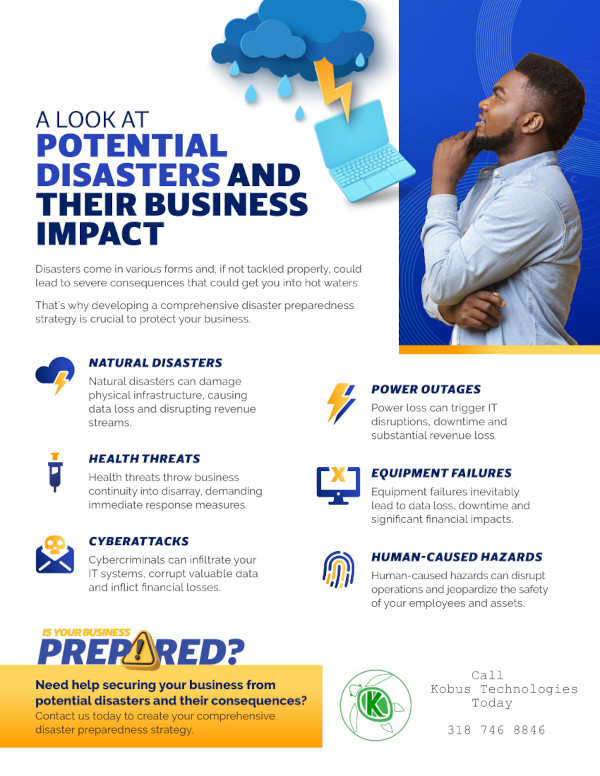 A LOOK AT
POTENTIAL DISASTERS AND THEIR BUSINESS IMPACT

Disasters come in various forms and, if not tackled properly, could lead to severe consequences that could get you into hot waters.

That's why developing a comprehensive disaster preparedness strategy is crucial to protect your business.

NATURAL DISASTERS
Natural disasters can damage physical infrastructure, causing data loss and disrupting revenue streams.

HEALTH THREATS
Health threats throw business continuity into disarray, demanding immediate response measures.

CYBERATTACKS
Cybercriminals can infiltrate your IT systems, corrupt valuable data and inflict financial losses.

POWER OUTAGES
Power loss can trigger IT disruptions, downtime and substantial revenue loss.

EQUIPMENT FAILURES
Equipment failures inevitably lead to data loss, downtime and significant financial impacts.

HUMAN-CAUSED HAZARDS
Human-caused hazards can disrupt operations and jeopardize the safety of your employees and assets.

IS YOUR BUSINESS
PREPARED?

Need help securing your business from potential disasters and their consequences?
Contact us today to create your comprehensive disaster preparedness strategy.

K

Call
Kobus Technologies
Today

318 746 8846